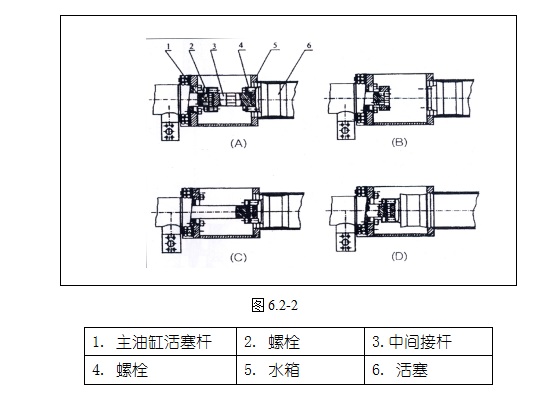 1 2 3 4 5 6

(A)

(B)

(C)

(D)

图 6.2-2

| 1. 主油缸活塞杆 | 2. 螺栓 | 3. 中间接杆 |
|---|---|---|
| 4. 螺栓 | 5. 水箱 | 6. 活塞 |